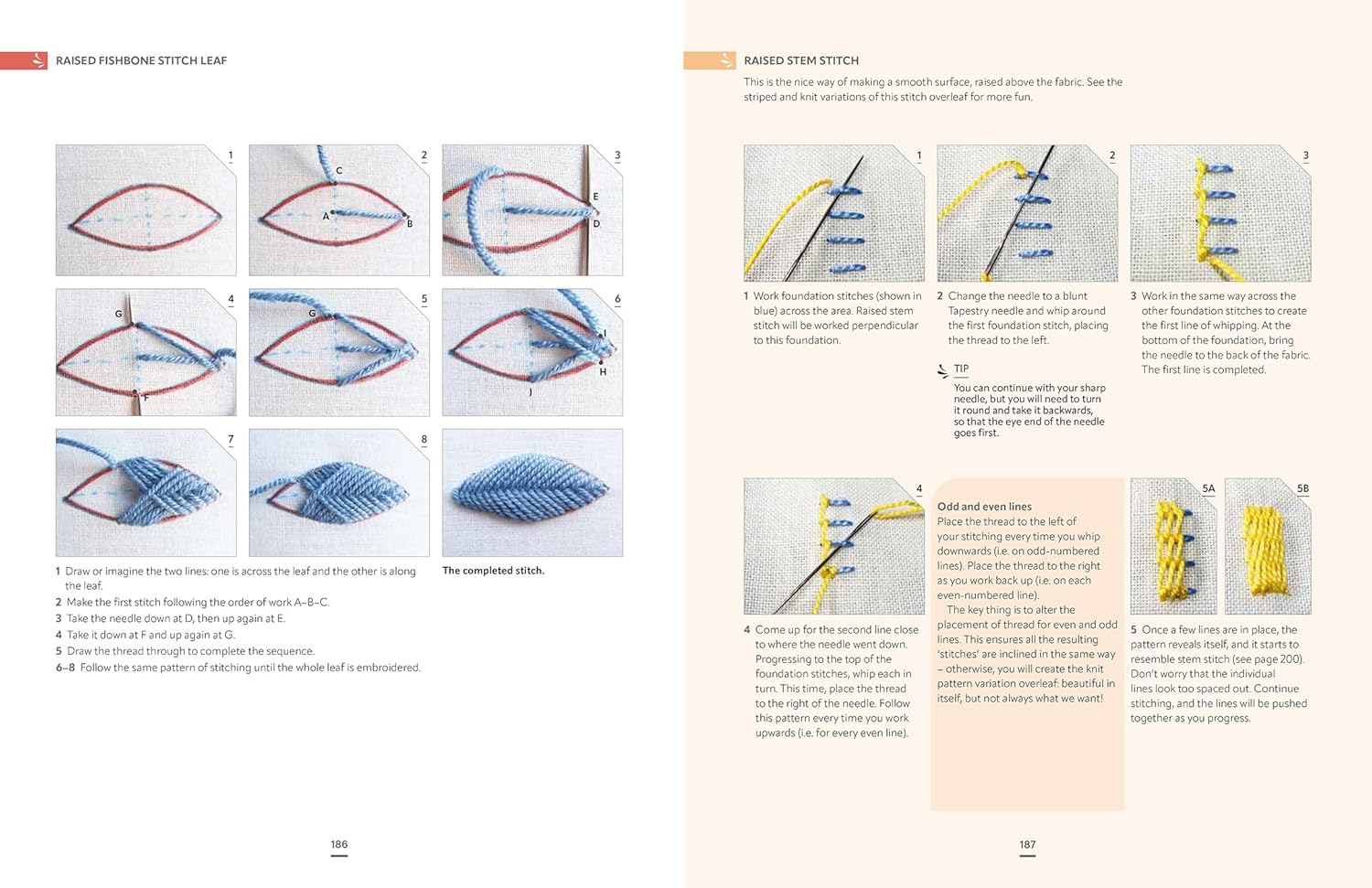 RAISED FISHBONE STITCH LEAF

1

2

C

A

B

3

E

D

4

G

F

5

G

6

I

H

J

7

8

1 Draw or imagine the two lines: one is across the leaf and the other is along the leaf.
2 Make the first stitch following the order of work A–B–C.
3 Take the needle down at D, then up again at E.
4 Take it down at F and up again at G.
5 Draw the thread through to complete the sequence.
6–8 Follow the same pattern of stitching until the whole leaf is embroidered.

The completed stitch.

186

RAISED STEM STITCH

This is the nice way of making a smooth surface, raised above the fabric. See the striped and knit variations of this stitch overleaf for more fun.

1

2

3

1 Work foundation stitches (shown in blue) across the area. Raised stem stitch will be worked perpendicular to this foundation.

2 Change the needle to a blunt Tapestry needle and whip around the first foundation stitch, placing the thread to the left.

TIP
You can continue with your sharp needle, but you will need to turn it round and take it backwards, so that the eye end of the needle goes first.

3 Work in the same way across the other foundation stitches to create the first line of whipping. At the bottom of the foundation, bring the needle to the back of the fabric. The first line is completed.

4

4 Come up for the second line close to where the needle went down. Progressing to the top of the foundation stitches, whip each in turn. This time, place the thread to the right of the needle. Follow this pattern every time you work upwards (i.e. for every even line).

Odd and even lines
Place the thread to the left of your stitching every time you whip downwards (i.e. on odd-numbered lines). Place the thread to the right as you work back up (i.e. on each even-numbered line).
The key thing is to alter the placement of thread for even and odd lines. This ensures all the resulting 'stitches' are inclined in the same way – otherwise, you will create the knit pattern variation overleaf: beautiful in itself, but not always what we want!

5A

5B

5 Once a few lines are in place, the pattern reveals itself, and it starts to resemble stem stitch (see page 200). Don't worry that the individual lines look too spaced out. Continue stitching, and the lines will be pushed together as you progress.

187